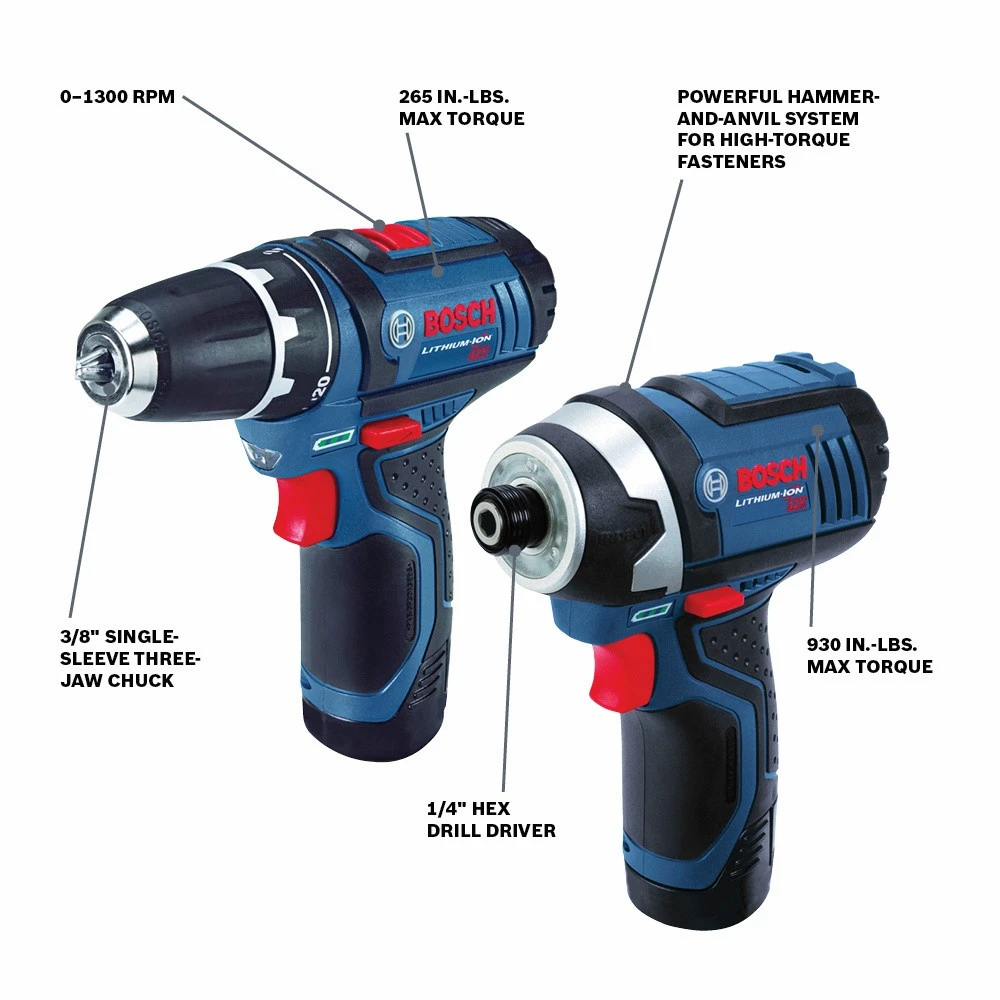 0–1300 RPM

265 IN.-LBS. MAX TORQUE

POWERFUL HAMMER-AND-ANVIL SYSTEM FOR HIGH-TORQUE FASTENERS

BOSCH
LITHIUM-ION
12V

20

BOSCH
LITHIUM-ION
12V

3/8" SINGLE-SLEEVE THREE-JAW CHUCK

930 IN.-LBS. MAX TORQUE

1/4" HEX DRILL DRIVER